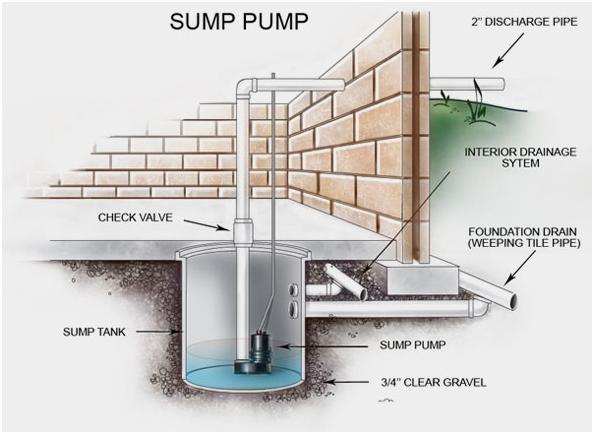 SUMP PUMP

2" DISCHARGE PIPE

INTERIOR DRAINAGE SYTEM

CHECK VALVE

FOUNDATION DRAIN (WEEPING TILE PIPE)

SUMP TANK

SUMP PUMP

3/4" CLEAR GRAVEL